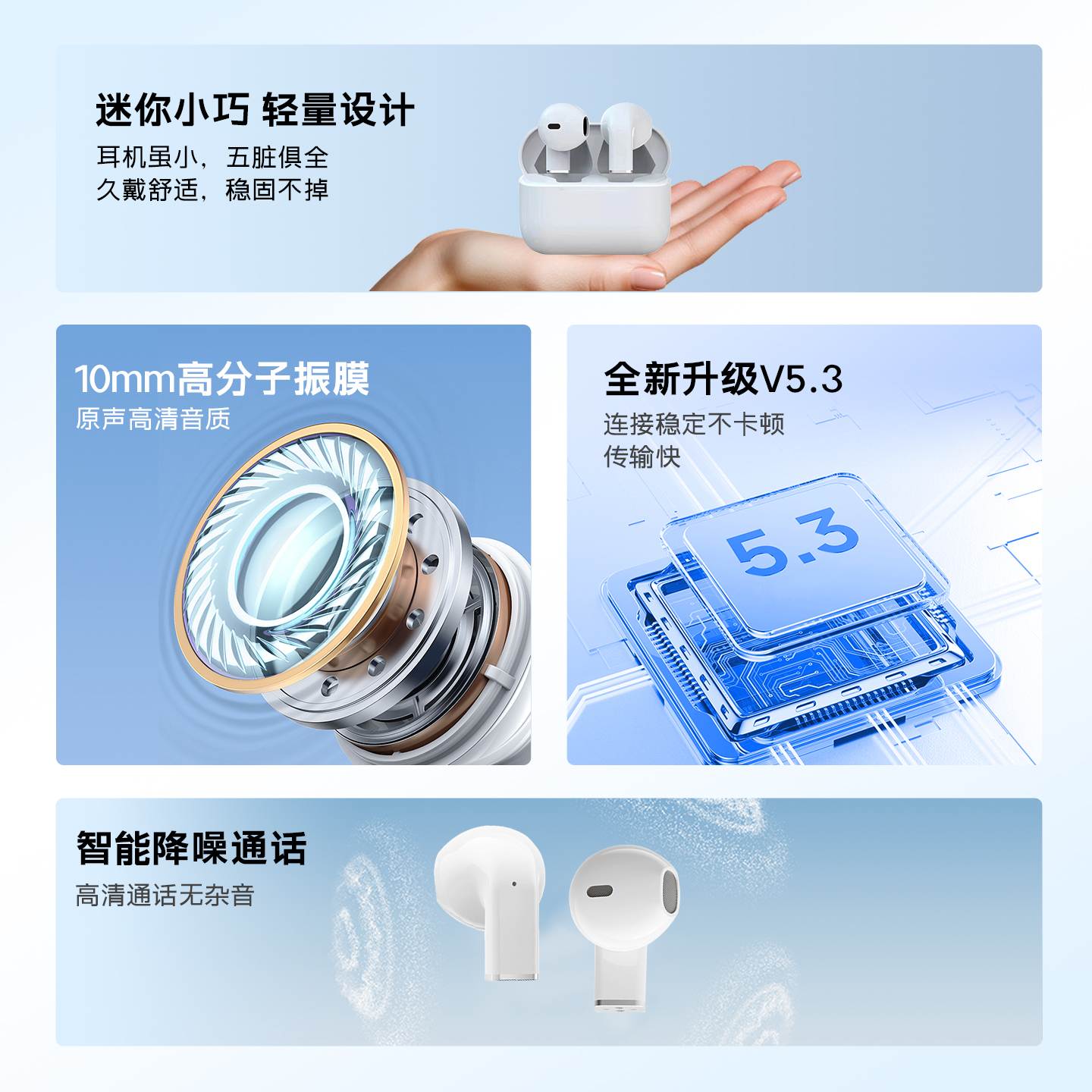 迷你小巧 轻量设计
耳机虽小，五脏俱全
久戴舒适，稳固不掉

10mm高分子振膜
原声高清音质

全新升级V5.3
连接稳定不卡顿
传输快

5.3

智能降噪通话
高清通话无杂音